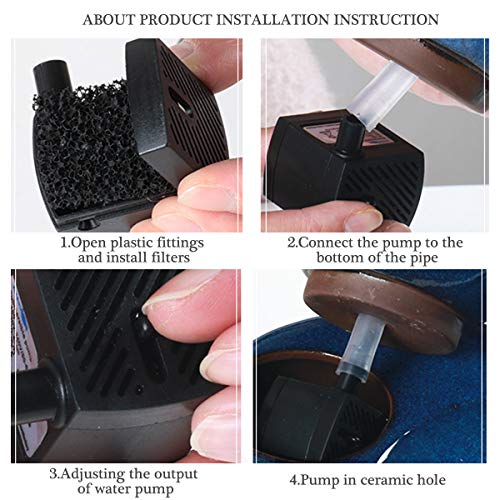 ABOUT PRODUCT INSTALLATION INSTRUCTION

1.Open plastic fittings and install filters

2.Connect the pump to the bottom of the pipe

3.Adjusting the output of water pump

4.Pump in ceramic hole