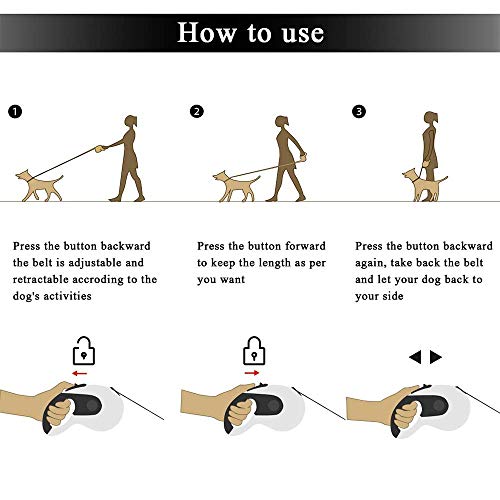 How to use

1

Press the button backward the belt is adjustable and retractable accroding to the dog's activities

2

Press the button forward to keep the length as per you want

3

Press the button backward again, take back the belt and let your dog back to your side