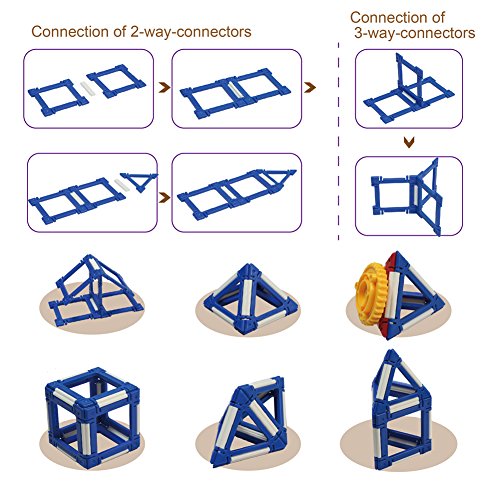 Connection of 2-way-connectors

Connection of 3-way-connectors