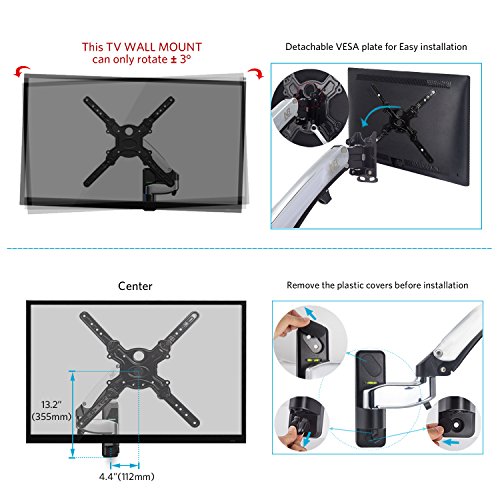 This TV WALL MOUNT can only rotate ± 3°

Detachable VESA plate for Easy installation

Center

13.2" (355mm)

4.4"(112mm)

Remove the plastic covers before installation