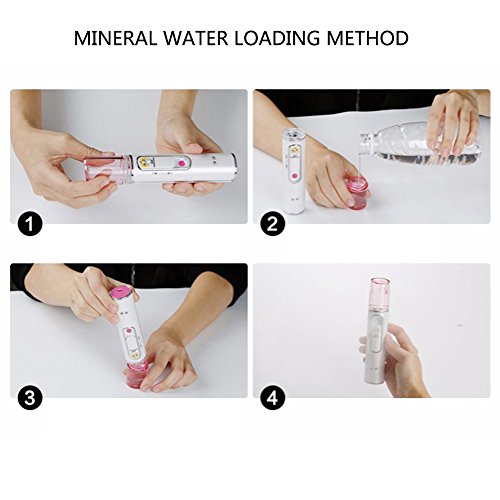 MINERAL WATER LOADING METHOD

1

2

3

4