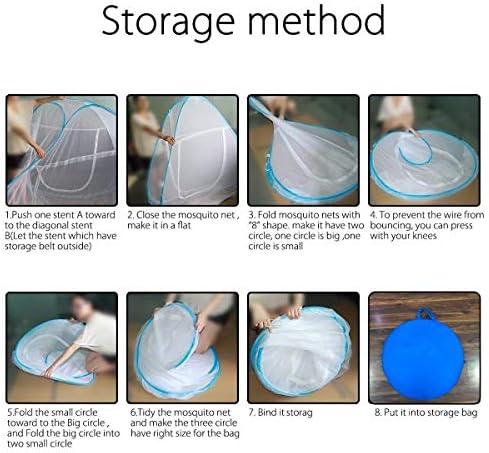 Storage method

1.Push one stent A toward to the diagonal stent B(Let the stent which have storage belt outside)

2. Close the mosquito net , make it in a flat

3. Fold mosquito nets with "8" shape. make it have two circle, one circle is big ,one circle is small

4. To prevent the wire from bouncing, you can press with your knees

5.Fold the small circle toward to the Big circle , and Fold the big circle into two small circle

6.Tidy the mosquito net and make the three circle have right size for the bag

7. Bind it storag

8. Put it into storage bag