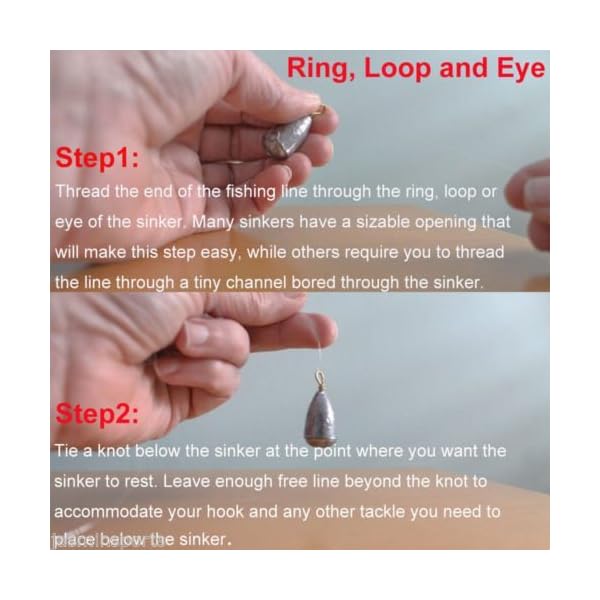 Ring, Loop and Eye

Step1:

Thread the end of the fishing line through the ring, loop or eye of the sinker. Many sinkers have a sizable opening that will make this step easy, while others require you to thread the line through a tiny channel bored through the sinker.

Step2:

Tie a knot below the sinker at the point where you want the sinker to rest. Leave enough free line beyond the knot to accommodate your hook and any other tackle you need to place below the sinker.