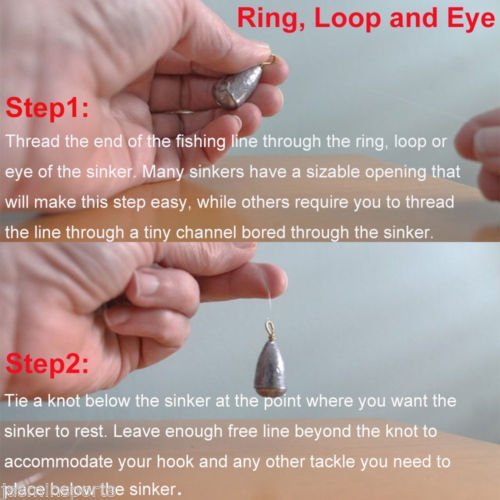 Ring, Loop and Eye

Step1:

Thread the end of the fishing line through the ring, loop or eye of the sinker. Many sinkers have a sizable opening that will make this step easy, while others require you to thread the line through a tiny channel bored through the sinker.

Step2:

Tie a knot below the sinker at the point where you want the sinker to rest. Leave enough free line beyond the knot to accommodate your hook and any other tackle you need to place below the sinker.