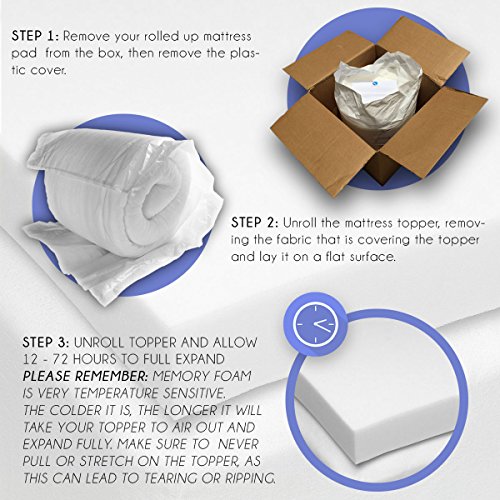 STEP 1: Remove your rolled up mattress pad from the box, then remove the plastic cover.

STEP 2: Unroll the mattress topper, removing the fabric that is covering the topper and lay it on a flat surface.

STEP 3: UNROLL TOPPER AND ALLOW 12 - 72 HOURS TO FULL EXPAND
PLEASE REMEMBER: MEMORY FOAM IS VERY TEMPERATURE SENSITIVE. THE COLDER IT IS, THE LONGER IT WILL TAKE YOUR TOPPER TO AIR OUT AND EXPAND FULLY. MAKE SURE TO NEVER PULL OR STRETCH ON THE TOPPER, AS THIS CAN LEAD TO TEARING OR RIPPING.