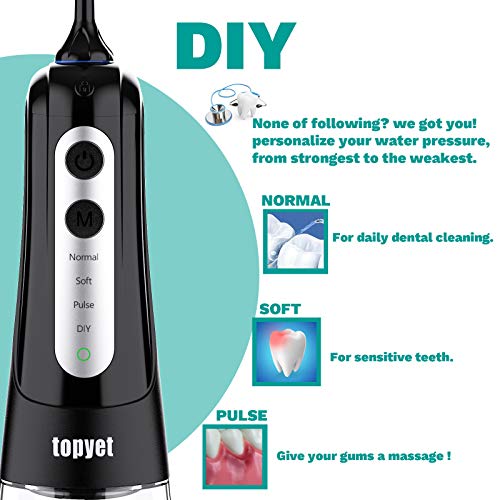 DIY

None of following? we got you! personalize your water pressure, from strongest to the weakest.

NORMAL
For daily dental cleaning.

SOFT
For sensitive teeth.

PULSE
Give your gums a massage !

M
Normal
Soft
Pulse
DIY

topyet