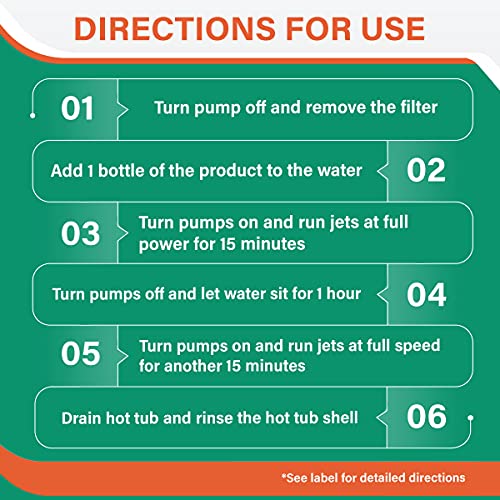 DIRECTIONS FOR USE

01 Turn pump off and remove the filter

Add 1 bottle of the product to the water 02

03 Turn pumps on and run jets at full power for 15 minutes

Turn pumps off and let water sit for 1 hour 04

05 Turn pumps on and run jets at full speed for another 15 minutes

Drain hot tub and rinse the hot tub shell 06

*See label for detailed directions