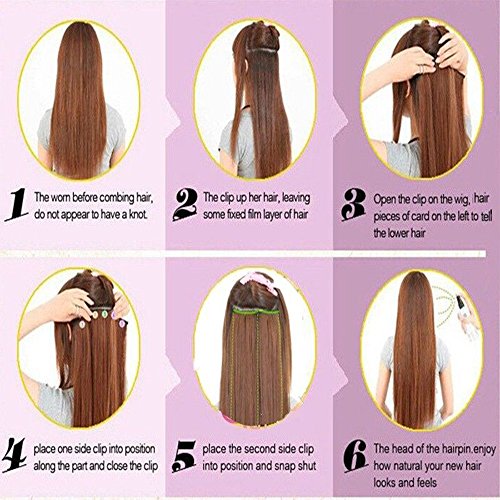 1 The worn before combing hair, do not appear to have a knot.

2 The clip up her hair, leaving some fixed film layer of hair

3 Open the clip on the wig, hair pieces of card on the left to tell the lower hair

4 place one side clip into position along the part and close the clip

5 place the second side clip into position and snap shut

6 The head of the hairpin.enjoy how natural your new hair looks and feels