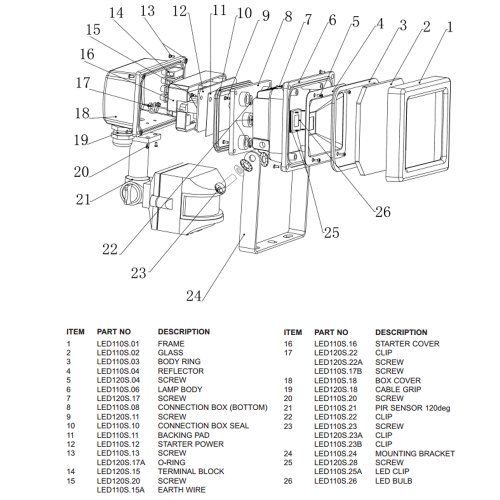 14 13 12 11 10 9 8 7 6 5 4 3 2 1
15
16
17
18
19
20
21
22
23
24
25
26

| ITEM | PART NO | DESCRIPTION |
|---|---|---|
| 1 | LED110S.01 | FRAME |
| 2 | LED110S.02 | GLASS |
| 3 | LED110S.03 | BODY RING |
| 4 | LED110S.04 | REFLECTOR |
| 5 | LED120S.04 | SCREW |
| 6 | LED110S.06 | LAMP BODY |
| 7 | LED120S.17 | SCREW |
| 8 | LED110S.08 | CONNECTION BOX (BOTTOM) |
| 9 | LED120S.11 | SCREW |
| 10 | LED110S.10 | CONNECTION BOX SEAL |
| 11 | LED110S.11 | BACKING PAD |
| 12 | LED110S.12 | STARTER POWER |
| 13 | LED110S.13 | SCREW |
|  | LED120S.17A | O-RING |
| 14 | LED120S.15 | TERMINAL BLOCK |
| 15 | LED120S.20 | SCREW |
|  | LED110S.15A | EARTH WIRE |

| ITEM | PART NO | DESCRIPTION |
|---|---|---|
| 16 | LED110S.16 | STARTER COVER |
| 17 | LED120S.22 | CLIP |
|  | LED120S.22A | SCREW |
|  | LED110S.17B | SCREW |
| 18 | LED110S.18 | BOX COVER |
| 19 | LED120S.18 | CABLE GRIP |
| 20 | LED110S.20 | SCREW |
| 21 | LED110S.21 | PIR SENSOR 120deg |
| 22 | LED110S.22 | CLIP |
| 23 | LED110S.23 | SCREW |
|  | LED120S.23A | CLIP |
|  | LED110S.23B | CLIP |
| 24 | LED110S.24 | MOUNTING BRACKET |
| 25 | LED120S.28 | SCREW |
|  | LED110S.25A | LED CLIP |
| 26 | LED110S.26 | LED BULB |