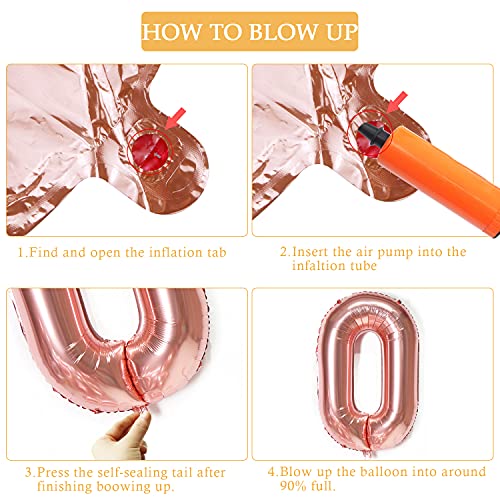 HOW TO BLOW UP

1.Find and open the inflation tab

2.Insert the air pump into the infaltion tube

3.Press the self-sealing tail after finishing boowing up.

4.Blow up the balloon into around 90% full.