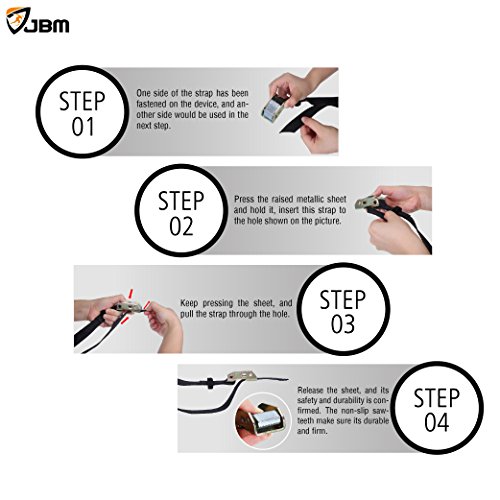 JBM

STEP 01

One side of the strap has been fastened on the device, and another side would be used in the next step.

STEP 02

Press the raised metallic sheet and hold it, insert this strap to the hole shown on the picture.

Keep pressing the sheet, and pull the strap through the hole.

STEP 03

Release the sheet, and its safety and durability is confirmed. The non-slip sawteeth make sure its durable and firm.

STEP 04