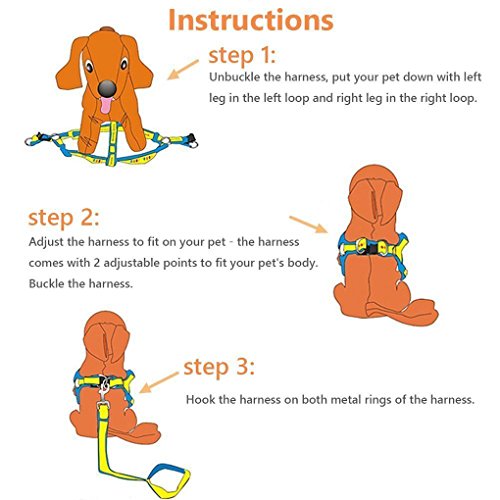 Instructions

step 1:
Unbuckle the harness, put your pet down with left leg in the left loop and right leg in the right loop.

step 2:
Adjust the harness to fit on your pet - the harness comes with 2 adjustable points to fit your pet's body. Buckle the harness.

step 3:
Hook the harness on both metal rings of the harness.