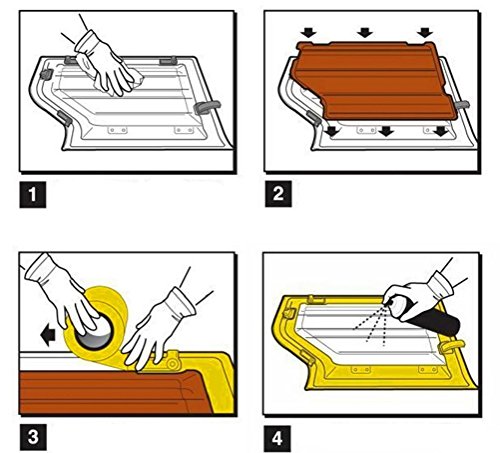 1

2

3

4