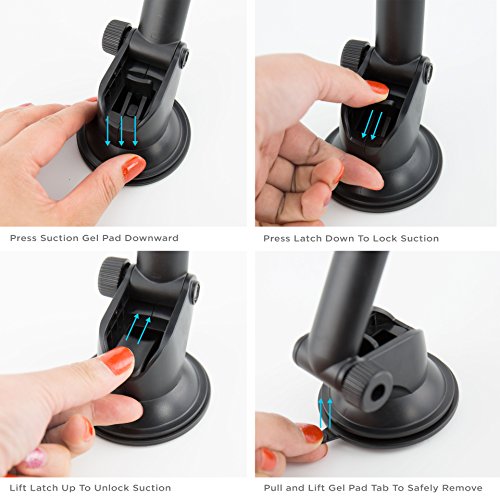 Press Suction Gel Pad Downward

Press Latch Down To Lock Suction

Lift Latch Up To Unlock Suction

Pull and Lift Gel Pad Tab To Safely Remove