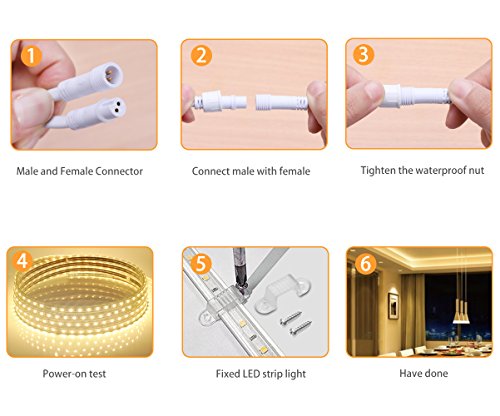 1

Male and Female Connector

2

Connect male with female

3

Tighten the waterproof nut

4

Power-on test

5

Fixed LED strip light

6

Have done