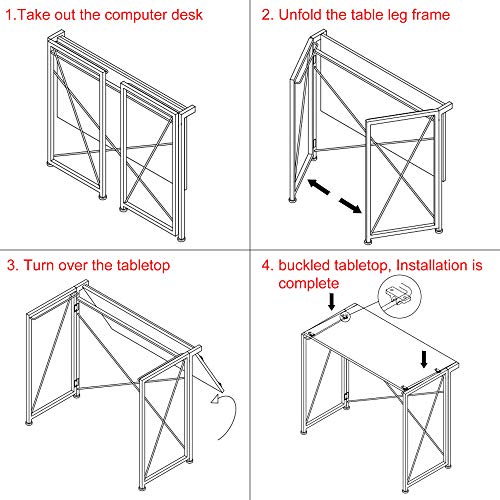 1.Take out the computer desk

2. Unfold the table leg frame

3. Turn over the tabletop

4. buckled tabletop, Installation is complete