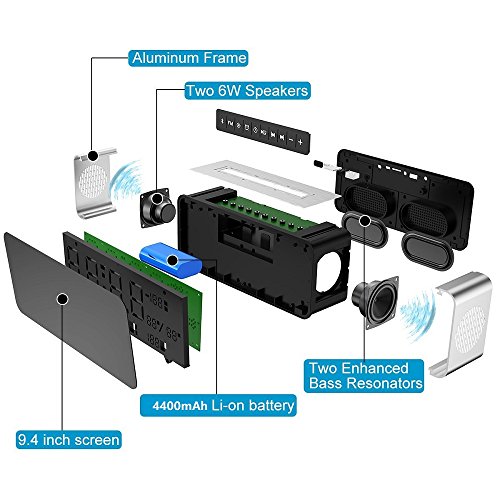 Aluminum Frame

Two 6W Speakers

Two Enhanced Bass Resonators

4400mAh Li-on battery

9.4 inch screen