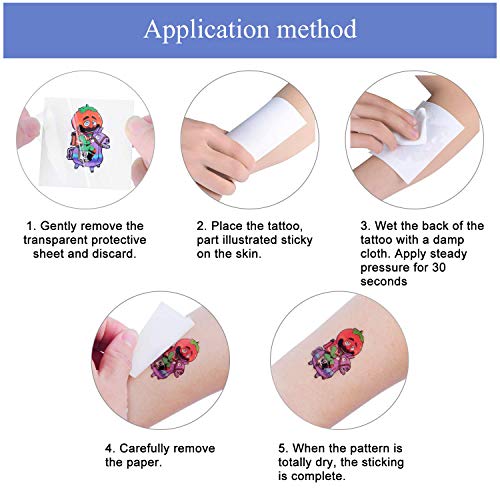 Application method

1. Gently remove the transparent protective sheet and discard.

2. Place the tattoo, part illustrated sticky on the skin.

3. Wet the back of the tattoo with a damp cloth. Apply steady pressure for 30 seconds

4. Carefully remove the paper.

5. When the pattern is totally dry, the sticking is complete.