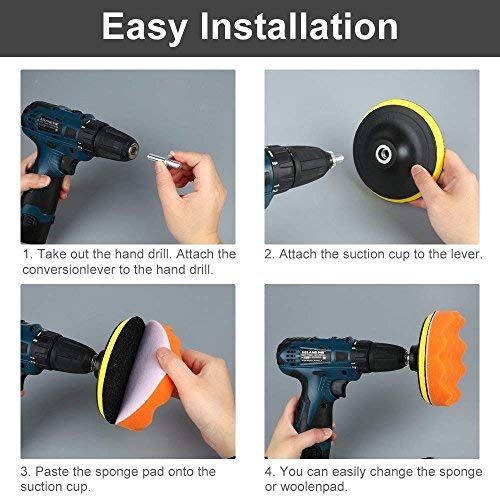 Easy Installation

1. Take out the hand drill. Attach the conversionlever to the hand drill.

2. Attach the suction cup to the lever.

3. Paste the sponge pad onto the suction cup.

4. You can easily change the sponge or woolenpad.