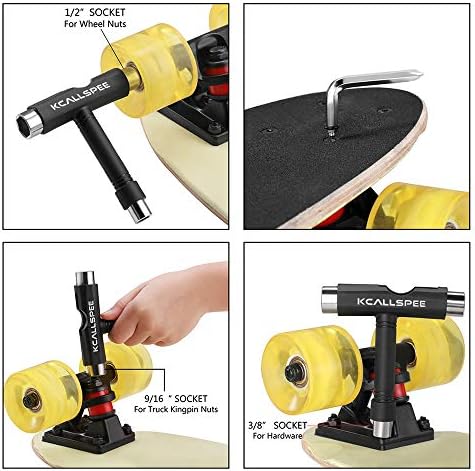 1/2" SOCKET
For Wheel Nuts

KCALLSPEE

KCALLSPEE

9/16 " SOCKET
For Truck Kingpin Nuts

KCALLSPEE

3/8" SOCKET
For Hardware