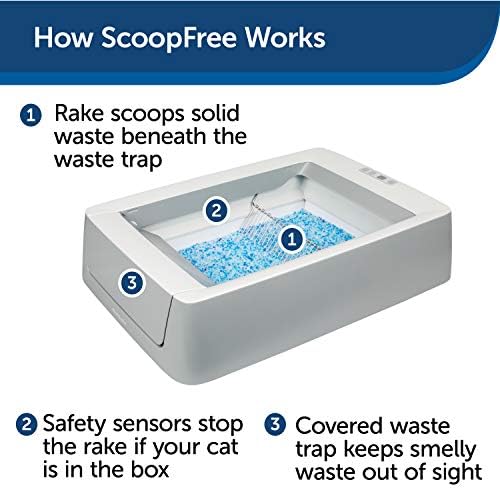 How ScoopFree Works

1 Rake scoops solid waste beneath the waste trap

2

1

3

2 Safety sensors stop the rake if your cat is in the box

3 Covered waste trap keeps smelly waste out of sight