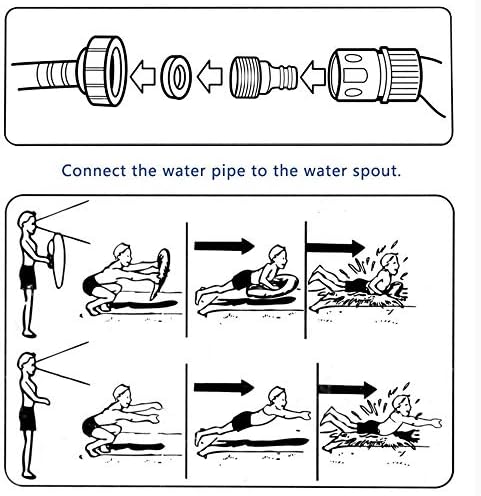 Connect the water pipe to the water spout.