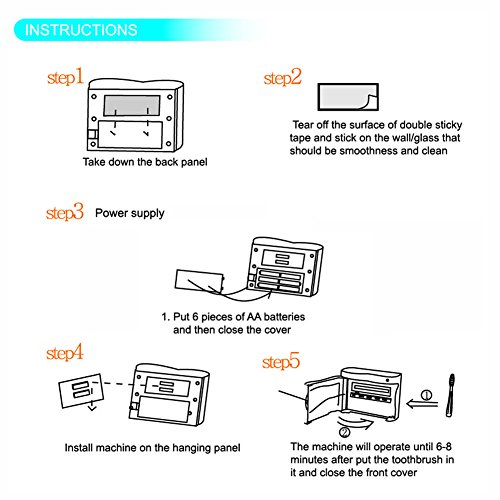 INSTRUCTIONS

step1

Take down the back panel

step2

Tear off the surface of double sticky tape and stick on the wall/glass that should be smoothness and clean

step3 Power supply

1. Put 6 pieces of AA batteries and then close the cover

step4

Install machine on the hanging panel

step5

①

②

The machine will operate until 6-8 minutes after put the toothbrush in it and close the front cover