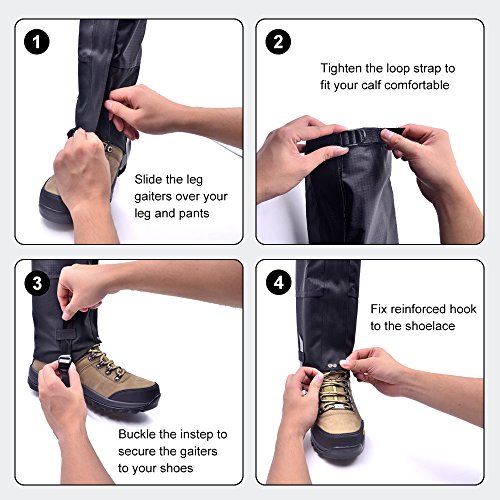 1

Slide the leg gaiters over your leg and pants

2

Tighten the loop strap to fit your calf comfortable

3

Buckle the instep to secure the gaiters to your shoes

4

Fix reinforced hook to the shoelace