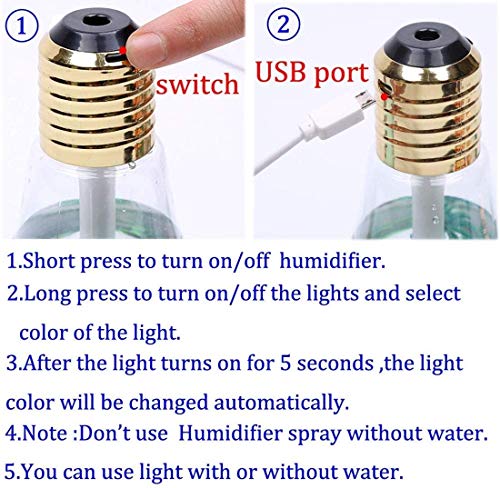 ①
switch

②
USB port

1.Short press to turn on/off humidifier.
2.Long press to turn on/off the lights and select color of the light.
3.After the light turns on for 5 seconds ,the light color will be changed automatically.
4.Note :Don't use Humidifier spray without water.
5.You can use light with or without water.