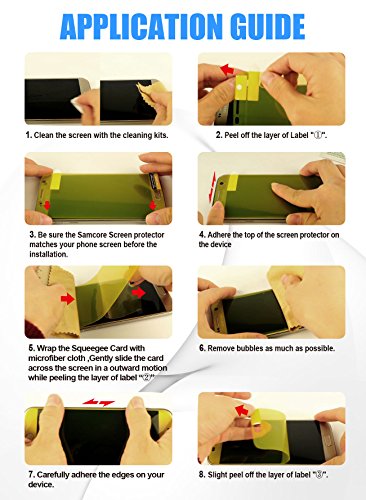 APPLICATION GUIDE

1. Clean the screen with the cleaning kits.

2. Peel off the layer of Label "①".

3. Be sure the Samcore Screen protector matches your phone screen before the installation.

4. Adhere the top of the screen protector on the device

5. Wrap the Squeegee Card with microfiber cloth ,Gently slide the card across the screen in a outward motion while peeling the layer of label "②"

6. Remove bubbles as much as possible.

7. Carefully adhere the edges on your device.

8. Slight peel off the layer of label "③".