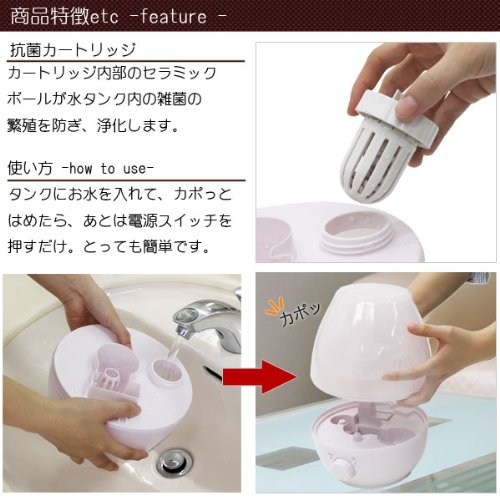 商品特徴etc -feature -

抗菌カートリッジ

カートリッジ内部のセラミックボールが水タンク内の雑菌の繁殖を防ぎ、浄化します。

使い方 -how to use-

タンクにお水を入れて、カポっとはめたら、あとは電源スイッチを押すだけ。とっても簡単です。

カポッ