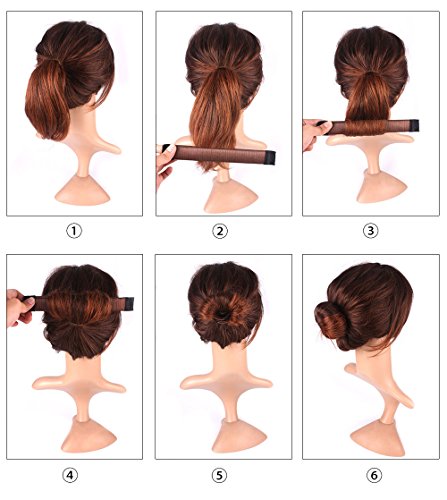 ①

②

③

④

⑤

⑥