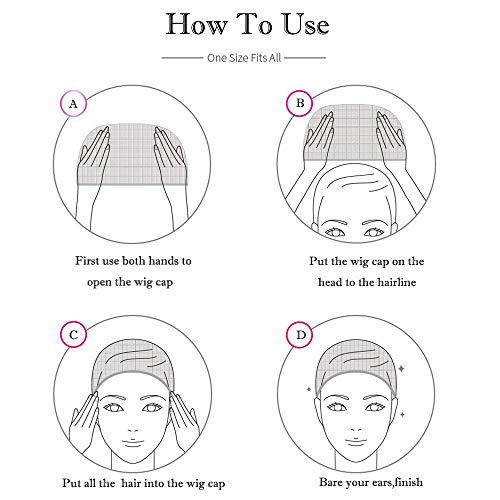 How To Use

One Size Fits All

A

First use both hands to open the wig cap

B

Put the wig cap on the head to the hairline

C

Put all the hair into the wig cap

D

Bare your ears,finish