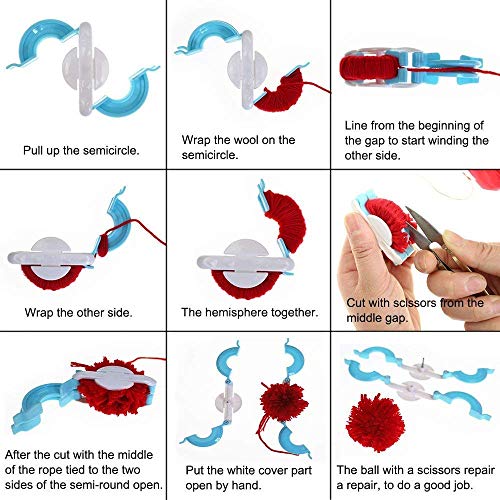 Pull up the semicircle.

Wrap the wool on the semicircle.

Line from the beginning of the gap to start winding the other side.

Wrap the other side.

The hemisphere together.

Cut with scissors from the middle gap.

After the cut with the middle of the rope tied to the two sides of the semi-round open.

Put the white cover part open by hand.

The ball with a scissors repair a repair, to do a good job.