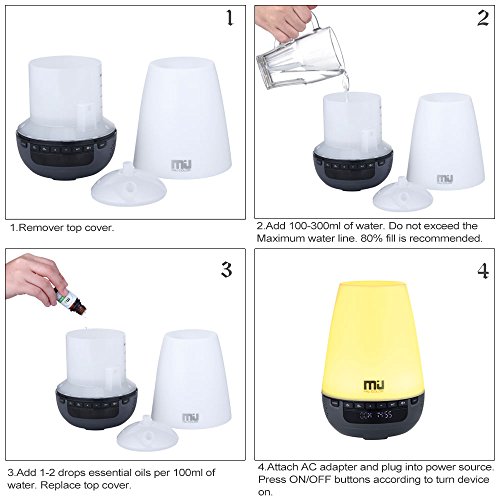 1

MIU

1.Remover top cover.

2

MIU

2.Add 100-300ml of water. Do not exceed the Maximum water line. 80% fill is recommended.

3

MIU

3.Add 1-2 drops essential oils per 100ml of water. Replace top cover.

4

MIU

4.Attach AC adapter and plug into power source. Press ON/OFF buttons according to turn device on.