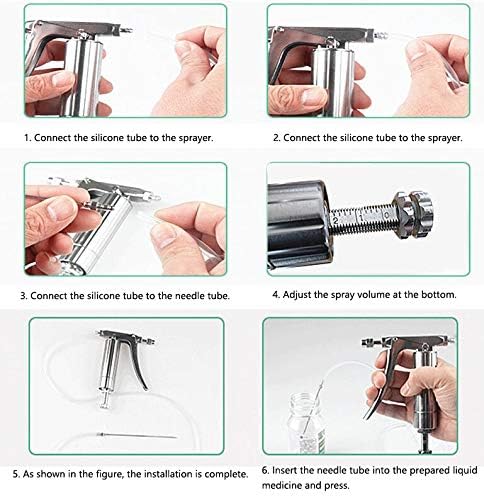 1. Connect the silicone tube to the sprayer.

2. Connect the silicone tube to the sprayer.

3. Connect the silicone tube to the needle tube.

2 1 0

4. Adjust the spray volume at the bottom.

5. As shown in the figure, the installation is complete.

6. Insert the needle tube into the prepared liquid medicine and press.