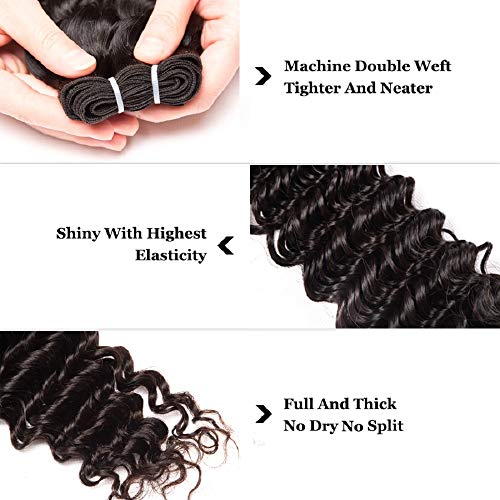 Machine Double Weft
Tighter And Neater

Shiny With Highest
Elasticity

Full And Thick
No Dry No Split