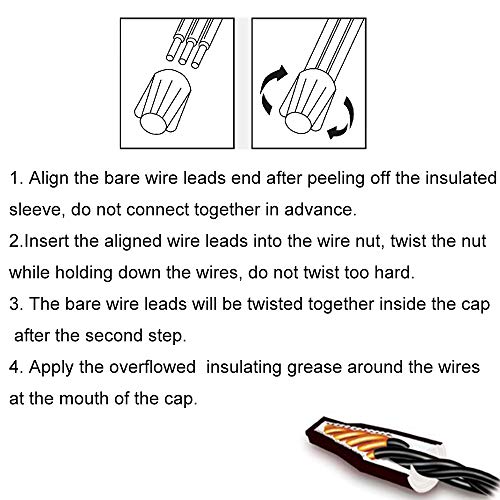 1. Align the bare wire leads end after peeling off the insulated sleeve, do not connect together in advance.
2.Insert the aligned wire leads into the wire nut, twist the nut while holding down the wires, do not twist too hard.
3. The bare wire leads will be twisted together inside the cap after the second step.
4. Apply the overflowed insulating grease around the wires at the mouth of the cap.