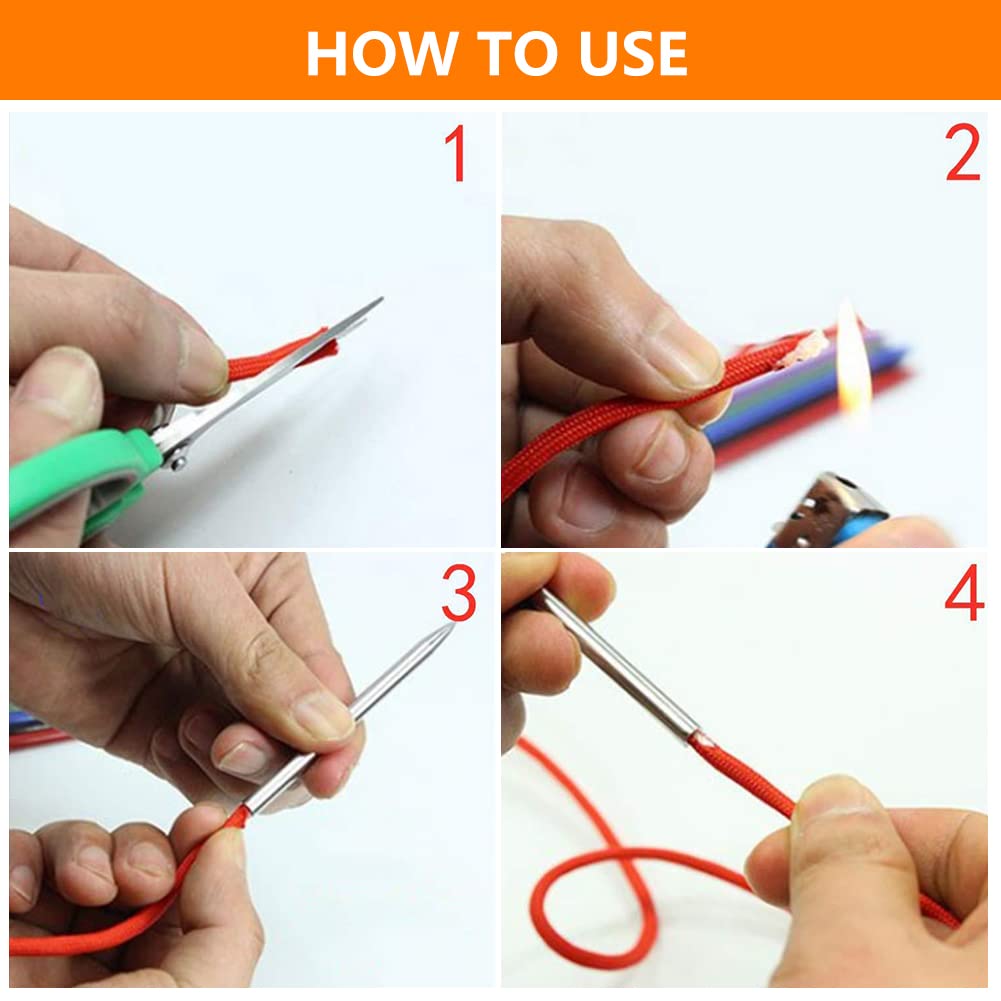 HOW TO USE

1

2

3

4