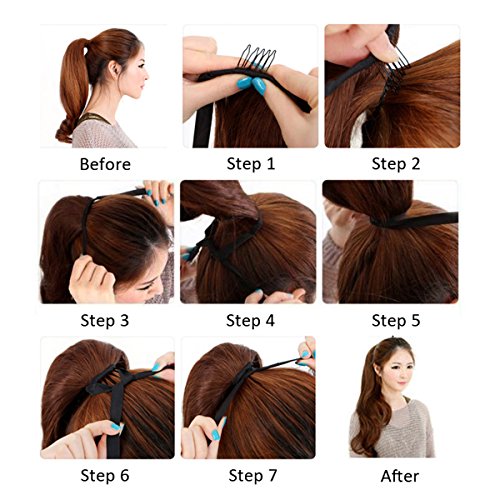 Before

Step 1

Step 2

Step 3

Step 4

Step 5

Step 6

Step 7

After