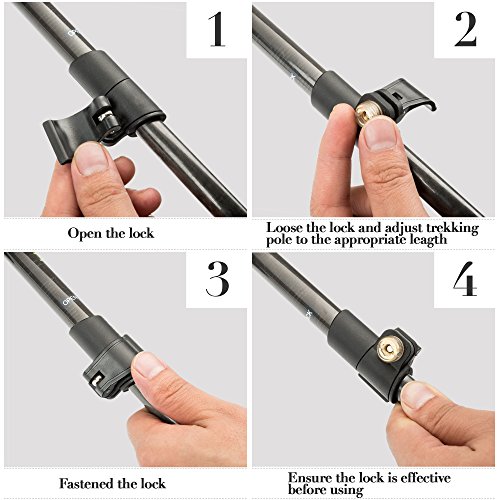 1

Open the lock

2

Loose the lock and adjust trekking pole to the appropriate leagth

3

Fastened the lock

4

Ensure the lock is effective before using