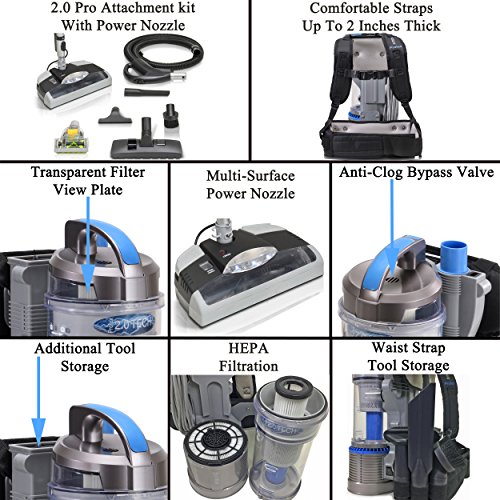 2.0 Pro Attachment kit
With Power Nozzle

Comfortable Straps
Up To 2 Inches Thick

Transparent Filter
View Plate

2.0 TECH

Multi-Surface
Power Nozzle

Anti-Clog Bypass Valve

Additional Tool
Storage

HEPA
Filtration

Waist Strap
Tool Storage