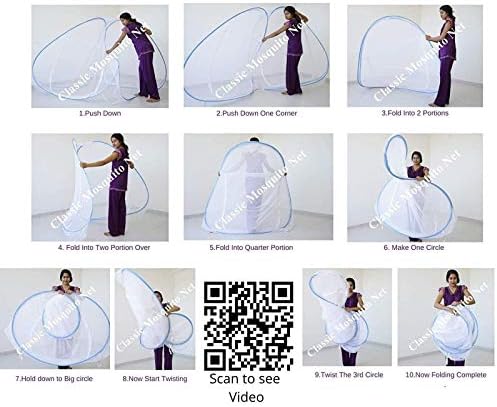 Classic Mosquito Net
1.Push Down

Classic Mosquito Net
2.Push Down One Corner

Classic Mosquito Net
3.Fold Into 2 Portions

Classic Mosquito Net
4. Fold Into Two Portion Over

Classic Mosquito Net
5.Fold Into Quarter Portion

Classic Mosquito Net
6. Make One Circle

Classic Mosquito Net
7.Hold down to Big circle

Classic Mosquito Net
8.Now Start Twisting

Scan to see Video

Classic Mosquito Net
9.Twist The 3rd Circle

Classic Mosquito Net
10.Now Folding Complete