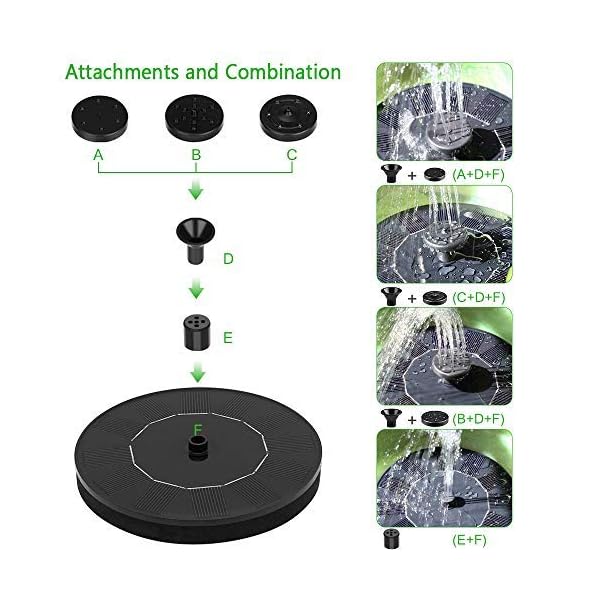 Attachments and Combination

A B C

D

E

F

+ (A+D+F)

+ (C+D+F)

+ (B+D+F)

(E+F)