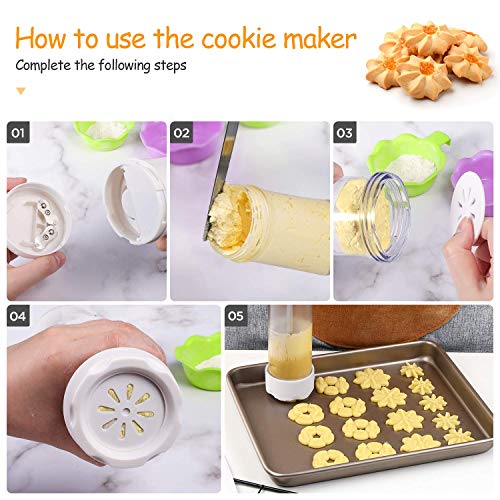 How to use the cookie maker

Complete the following steps

01

02

03

04

05