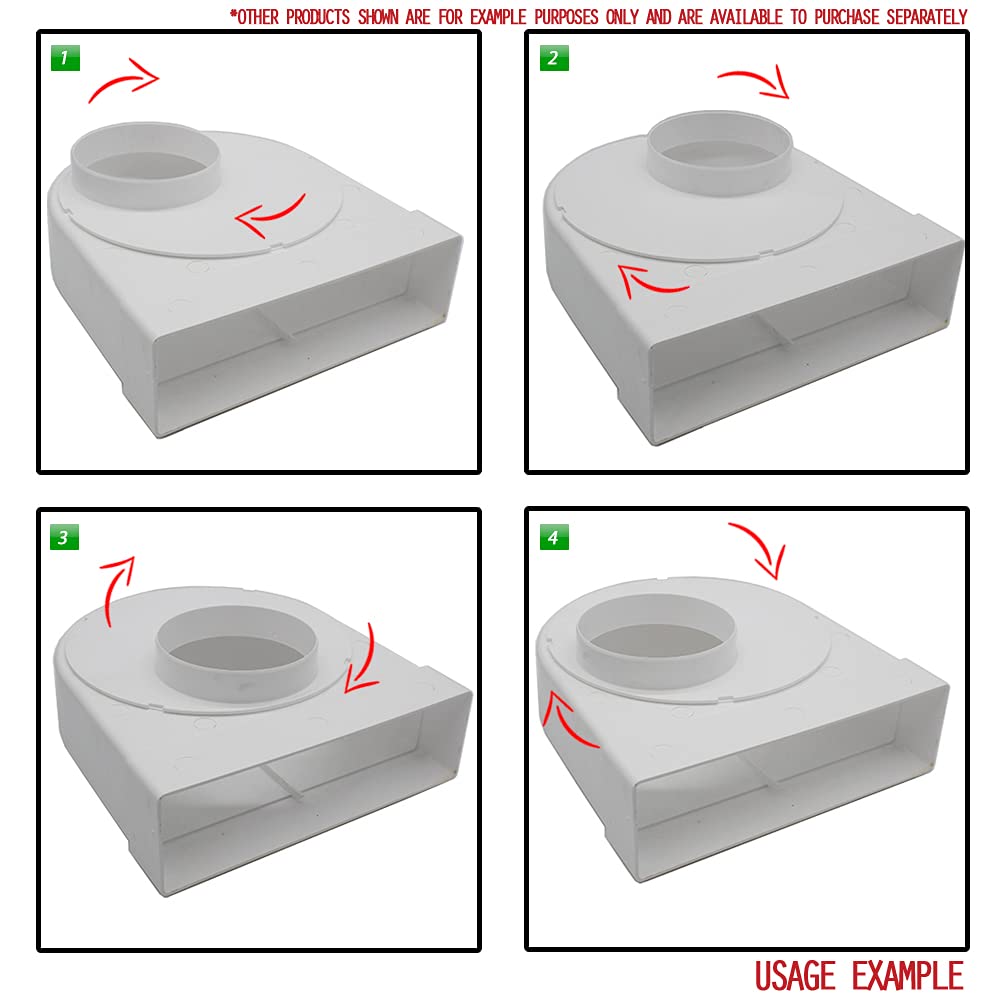 *OTHER PRODUCTS SHOWN ARE FOR EXAMPLE PURPOSES ONLY AND ARE AVAILABLE TO PURCHASE SEPARATELY

1

2

3

4

USAGE EXAMPLE