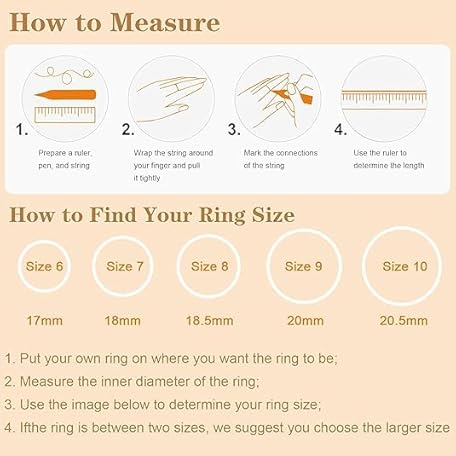 How to Measure

1.

Prepare a ruler, pen, and string

2.

Wrap the string around your finger and pull it tightly

3.

Mark the connections of the string

4.

Use the ruler to determine the length

How to Find Your Ring Size

Size 6

17mm

Size 7

18mm

Size 8

18.5mm

Size 9

20mm

Size 10

20.5mm

1. Put your own ring on where you want the ring to be;

2. Measure the inner diameter of the ring;

3. Use the image below to determine your ring size;

4. Ifthe ring is between two sizes, we suggest you choose the larger size