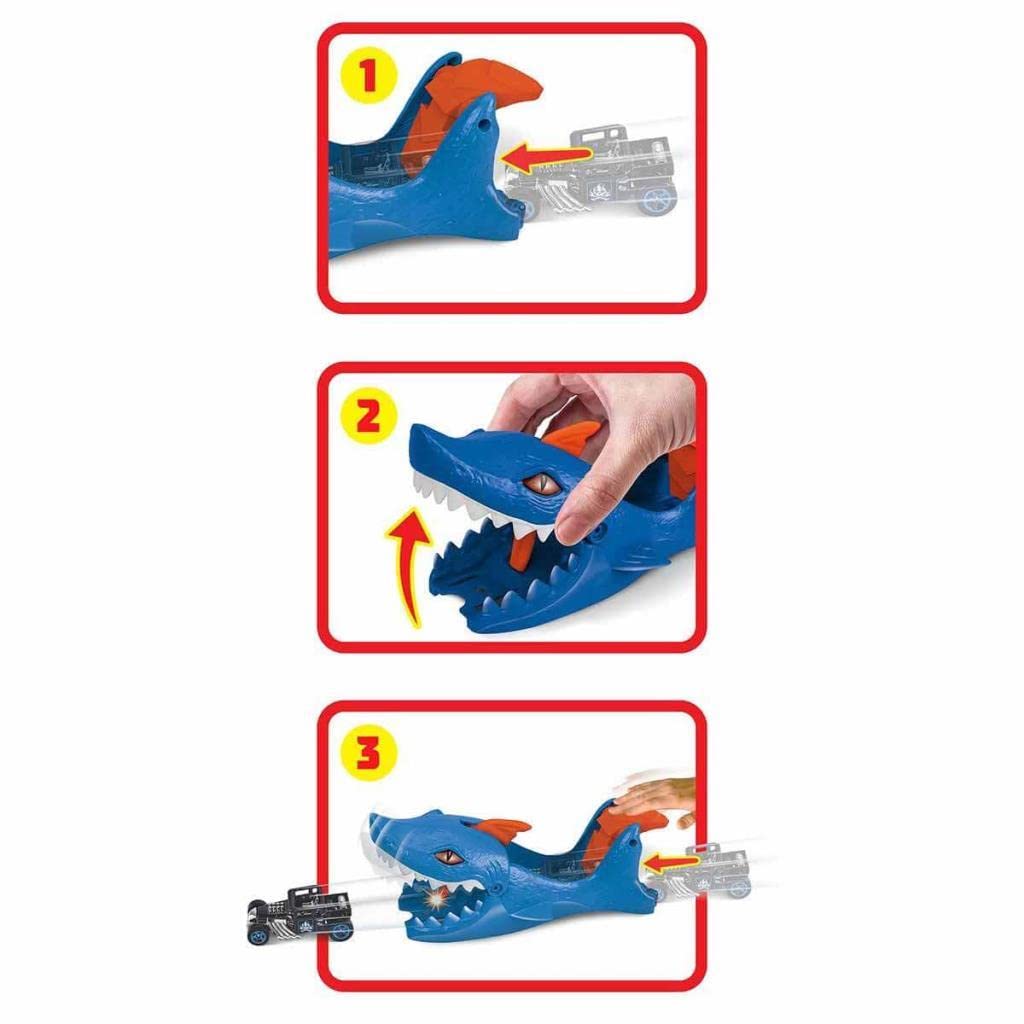 1

2

3