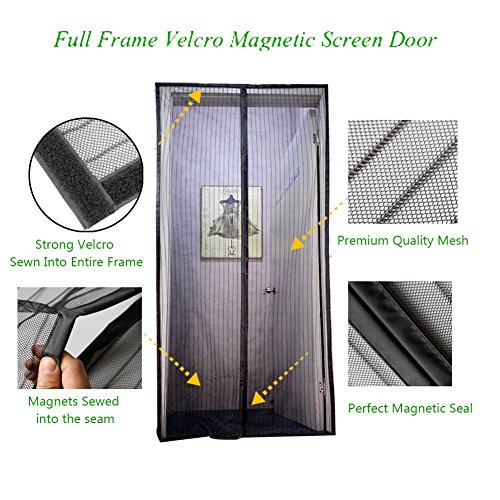 Full Frame Velcro Magnetic Screen Door

Strong Velcro
Sewn Into Entire Frame

Premium Quality Mesh

Magnets Sewed
into the seam

Perfect Magnetic Seal