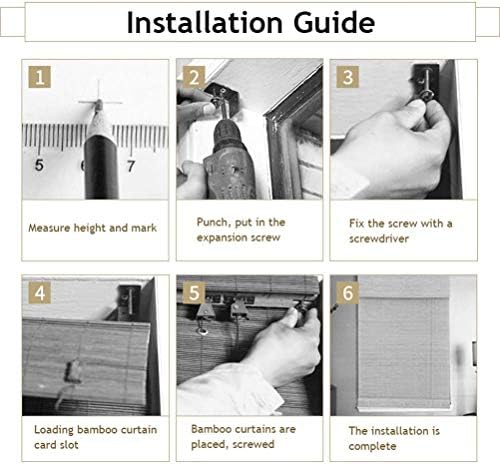 Installation Guide

1

5 6 7

Measure height and mark

2

Punch, put in the expansion screw

3

Fix the screw with a screwdriver

4

Loading bamboo curtain card slot

5

Bamboo curtains are placed, screwed

6

The installation is complete